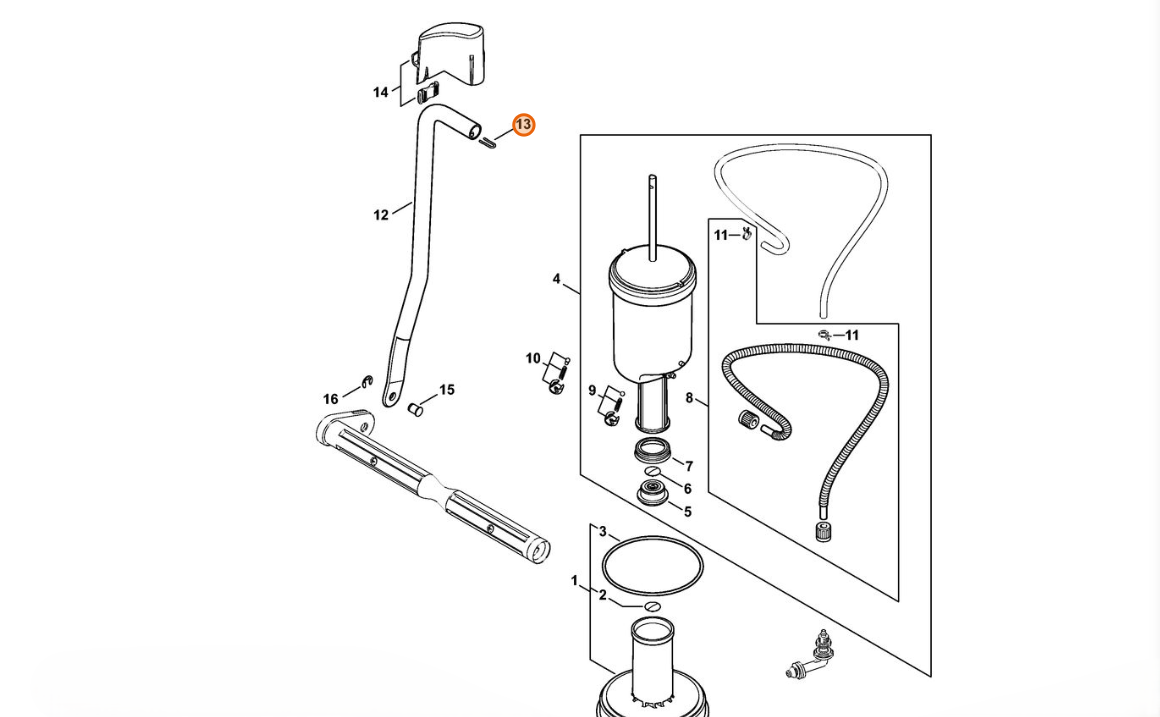 14
13
12
4
11
11
10
9
8
16
15
7
6
5
3
1
2